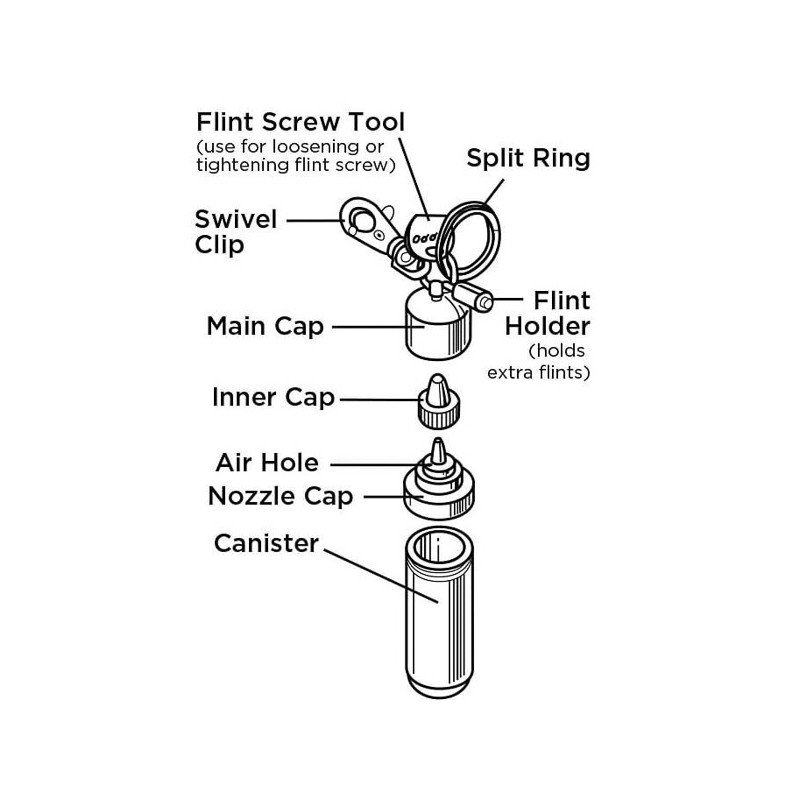 Flint Screw Tool
(use for loosening or tightening flint screw)

Split Ring

Swivel Clip

Flint Holder
(holds extra flints)

Main Cap

Inner Cap

Air Hole

Nozzle Cap

Canister